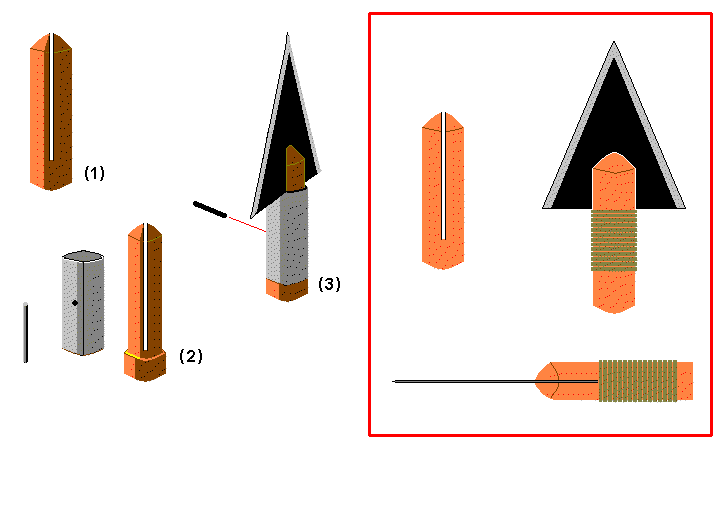 (1)

(2)

(3)